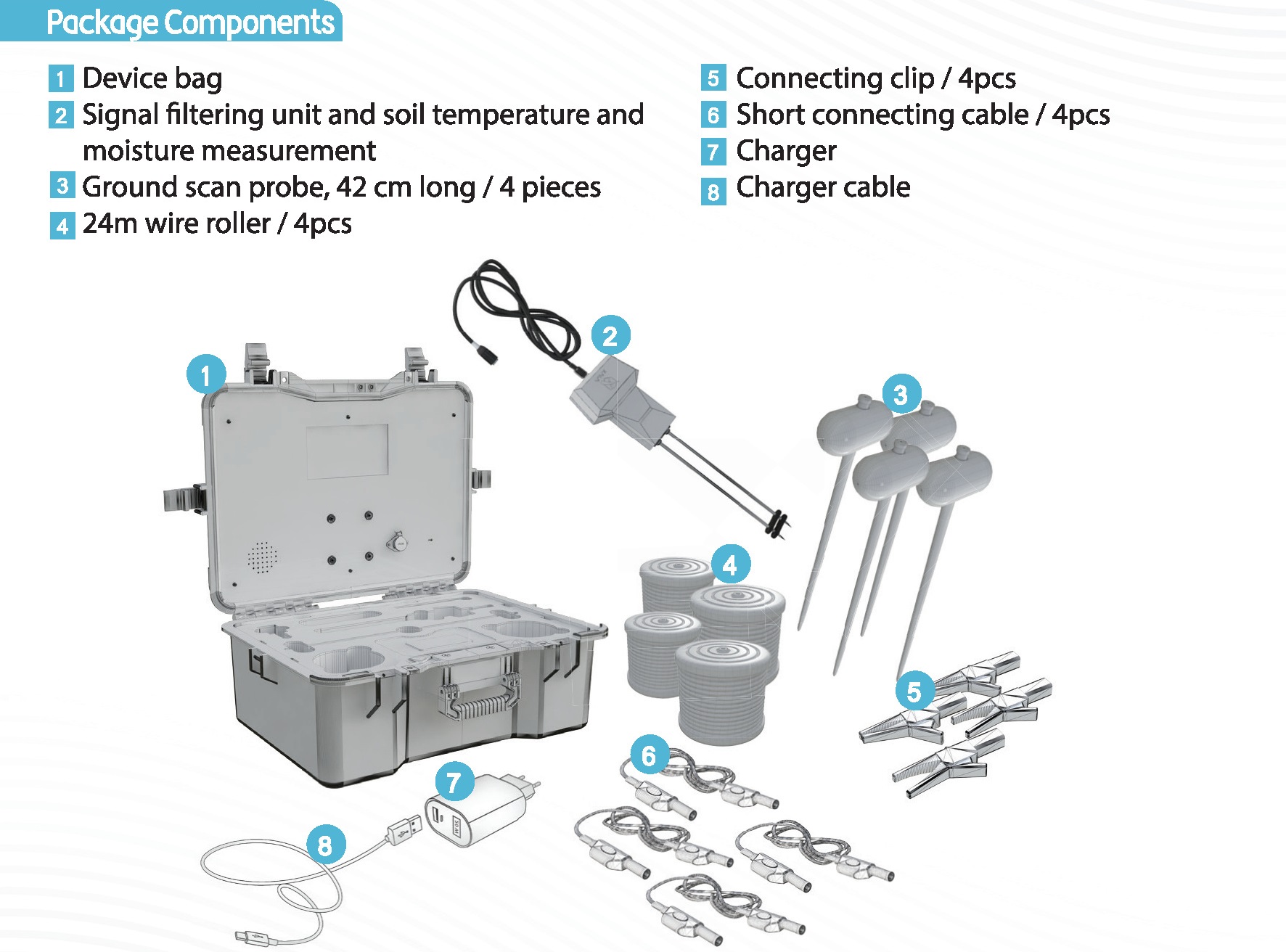 Package Components

1 Device bag
2 Signal filtering unit and soil temperature and moisture measurement
3 Ground scan probe, 42 cm long / 4 pieces
4 24m wire roller / 4pcs

5 Connecting clip / 4pcs
6 Short connecting cable / 4pcs
7 Charger
8 Charger cable

1
2
3
4
5
6
7
8